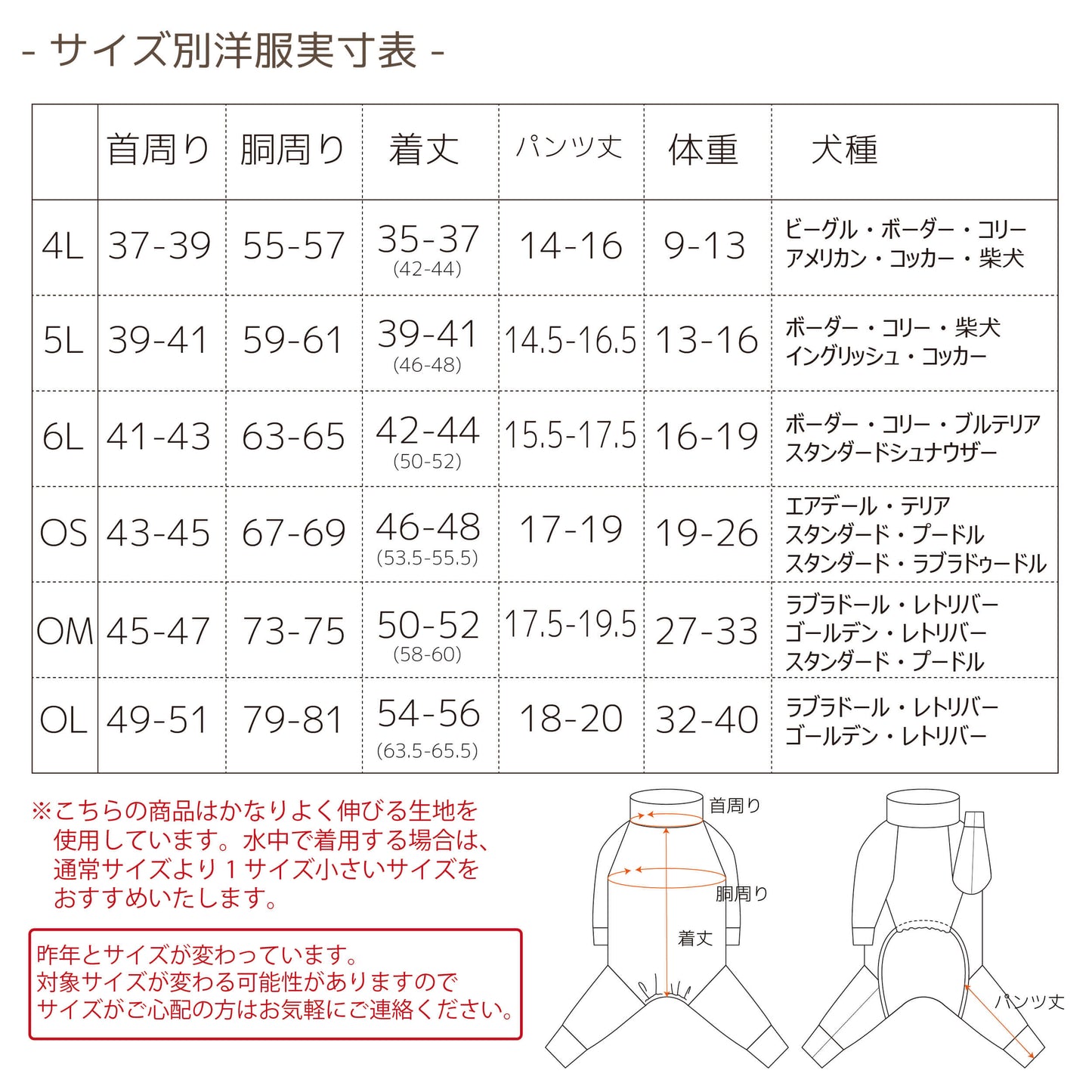 - サイズ別洋服実寸表 -

| | 首周り | 胴周り | 着丈 | パンツ丈 | 体重 | 犬種 |
|---|---|---|---|---|---|---|
| 4L | 37-39 | 55-57 | 35-37 (42-44) | 14-16 | 9-13 | ビーグル・ボーダー・コリー アメリカン・コッカー・柴犬 |
| 5L | 39-41 | 59-61 | 39-41 (46-48) | 14.5-16.5 | 13-16 | ボーダー・コリー・柴犬 イングリッシュ・コッカー |
| 6L | 41-43 | 63-65 | 42-44 (50-52) | 15.5-17.5 | 16-19 | ボーダー・コリー・ブルテリア スタンダードシュナウザー |
| OS | 43-45 | 67-69 | 46-48 (53.5-55.5) | 17-19 | 19-26 | エアデール・テリア スタンダード・プードル スタンダード・ラブラドゥードル |
| OM | 45-47 | 73-75 | 50-52 (58-60) | 17.5-19.5 | 27-33 | ラブラドール・レトリバー ゴールデン・レトリバー スタンダード・プードル |
| OL | 49-51 | 79-81 | 54-56 (63.5-65.5) | 18-20 | 32-40 | ラブラドール・レトリバー ゴールデン・レトリバー |

※こちらの商品はかなりよく伸びる生地を使用しています。水中で着用する場合は、通常サイズより１サイズ小さいサイズをおすすめいたします。

昨年とサイズが変わっています。
対象サイズが変わる可能性がありますので
サイズがご心配の方はお気軽にご連絡ください。

首周り
胴周り
着丈
パンツ丈