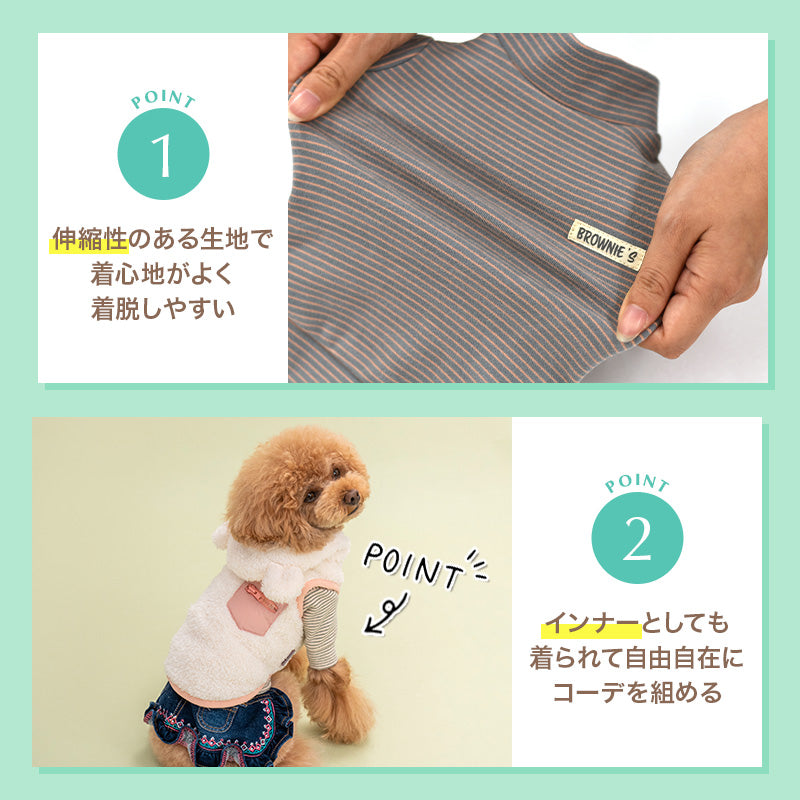 POINT
1
伸縮性のある生地で
着心地がよく
着脱しやすい

BROWNIE'S

POINT

POINT
2
インナーとしても
着られて自由自在に
コーデを組める