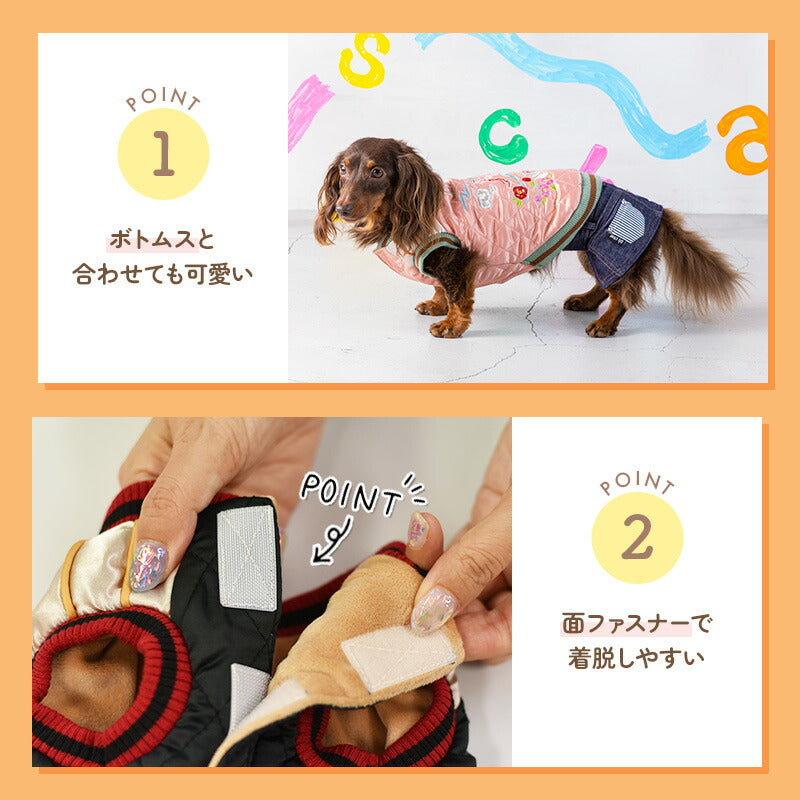 POINT

1

ボトムスと
合わせても可愛い

s c a

POINT

POINT

2

面ファスナーで
着脱しやすい