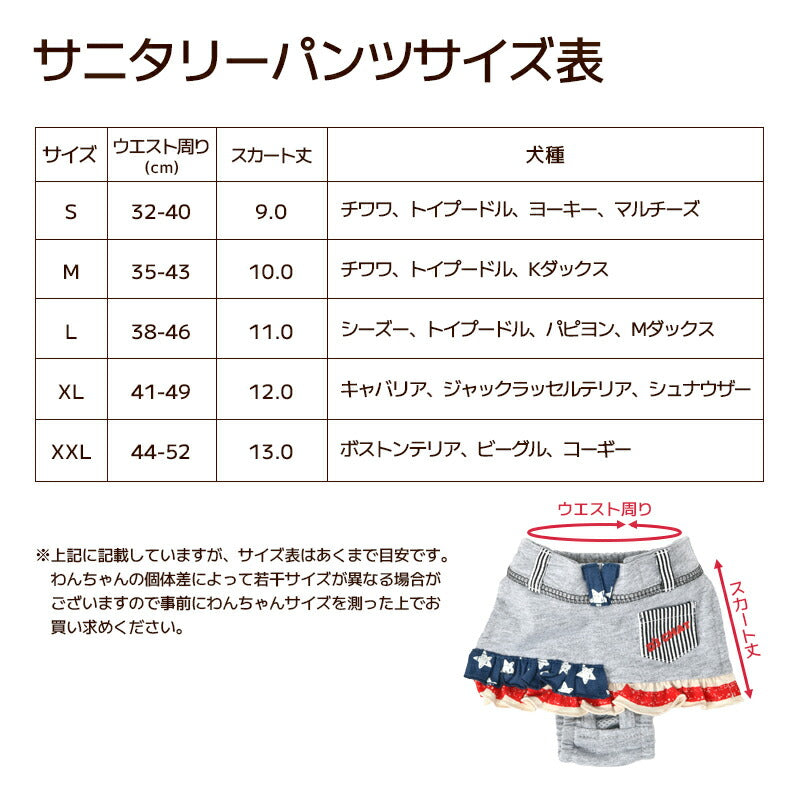 サニタリーパンツサイズ表

| サイズ | ウエスト周り (cm) | スカート丈 | 犬種 |
|---|---|---|---|
| S | 32-40 | 9.0 | チワワ、トイプードル、ヨーキー、マルチーズ |
| M | 35-43 | 10.0 | チワワ、トイプードル、Kダックス |
| L | 38-46 | 11.0 | シーズー、トイプードル、パピヨン、Mダックス |
| XL | 41-49 | 12.0 | キャバリア、ジャックラッセルテリア、シュナウザー |
| XXL | 44-52 | 13.0 | ボストンテリア、ビーグル、コーギー |

※上記に記載していますが、サイズ表はあくまで目安です。わんちゃんの個体差によって若干サイズが異なる場合がございますので事前にわんちゃんサイズを測った上でお買い求めください。

ウエスト周り

スカート丈