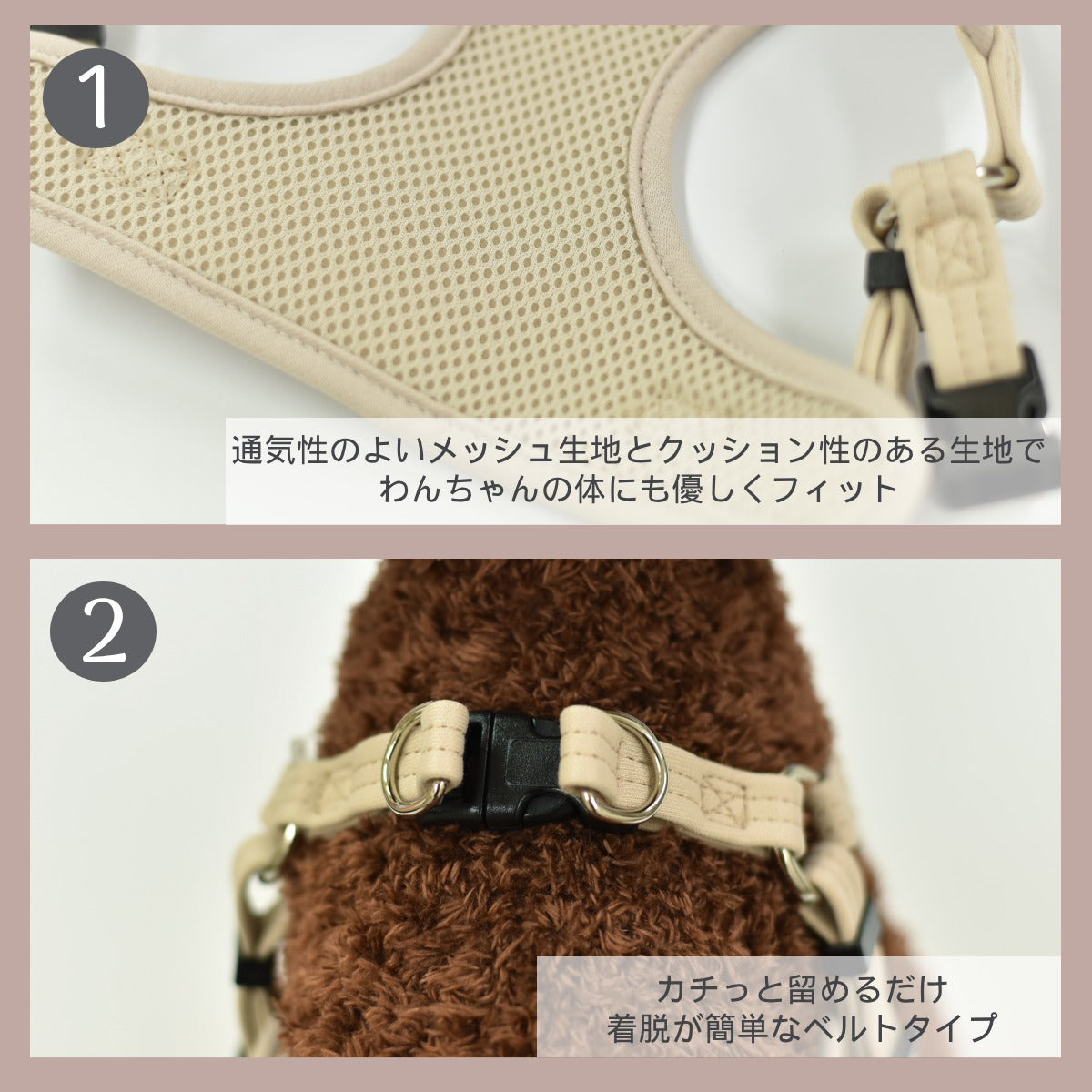 1

通気性のよいメッシュ生地とクッション性のある生地で
わんちゃんの体にも優しくフィット

2

カチっと留めるだけ
着脱が簡単なベルトタイプ