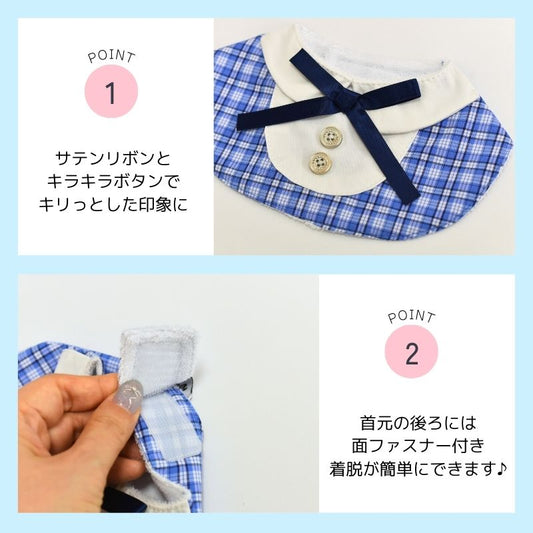 POINT
1

サテンリボンと
キラキラボタンで
キリっとした印象に

POINT
2

首元の後ろには
面ファスナー付き
着脱が簡単にできます♪