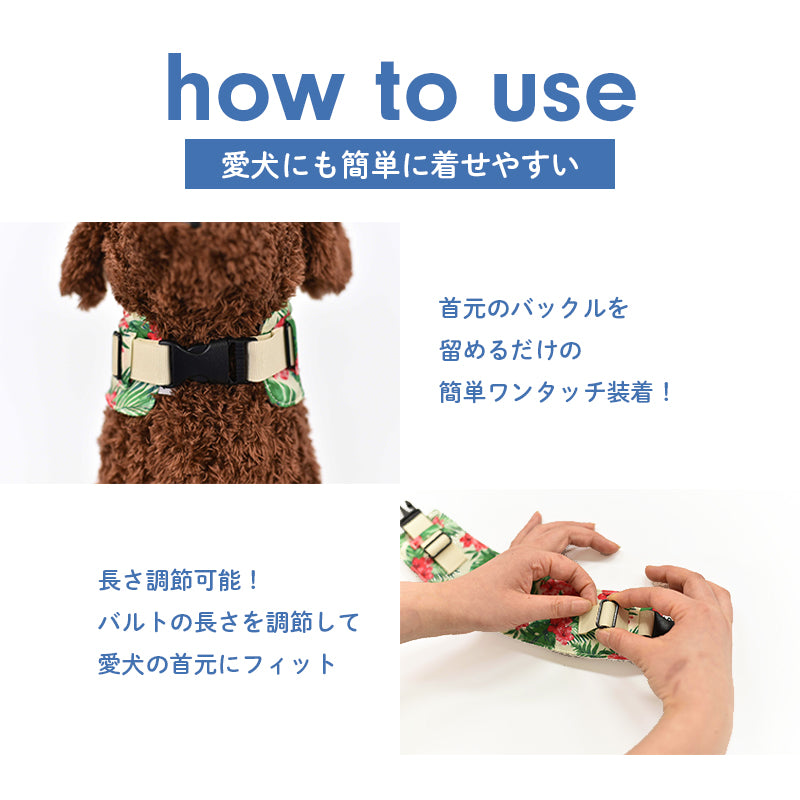 how to use

愛犬にも簡単に着せやすい

首元のバックルを
留めるだけの
簡単ワンタッチ装着！

長さ調節可能！
バルトの長さを調節して
愛犬の首元にフィット