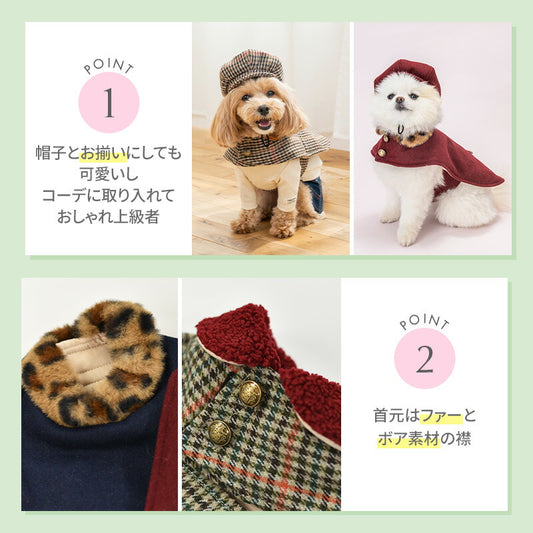 POINT
1
帽子とお揃いにしても
可愛いし
コーデに取り入れて
おしゃれ上級者

POINT
2
首元はファーと
ボア素材の襟