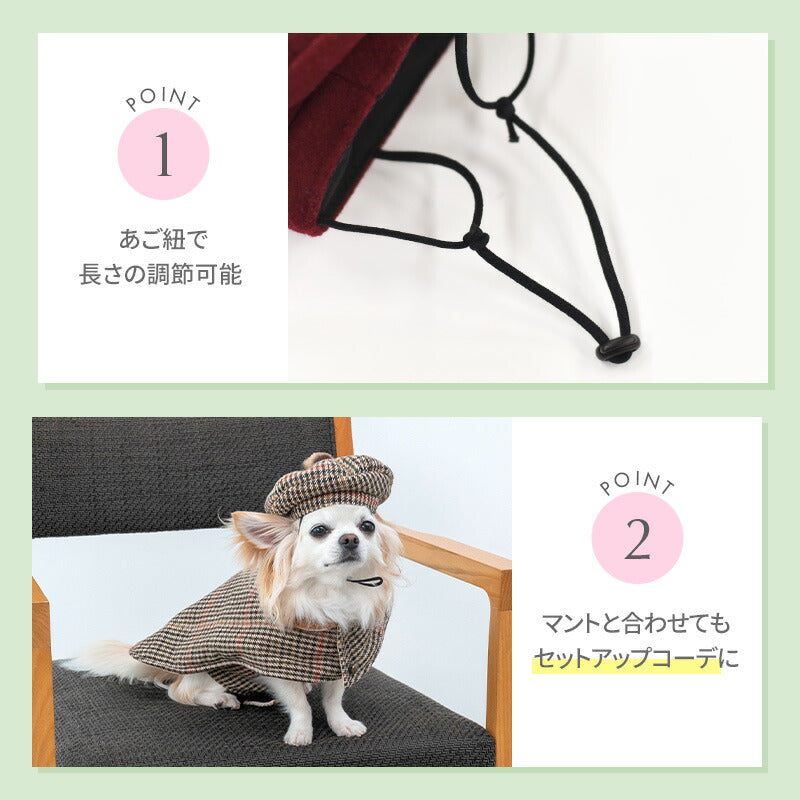 POINT
1
あご紐で
長さの調節可能

POINT
2
マントと合わせても
セットアップコーデに