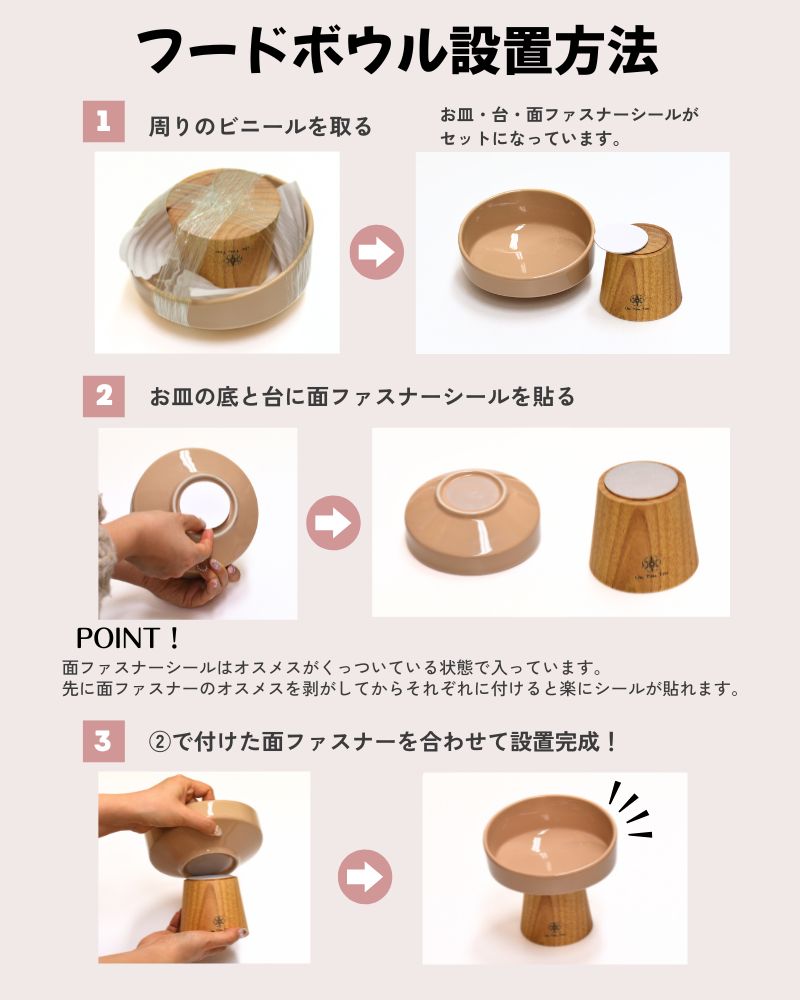 フードボウル設置方法

1 周りのビニールを取る

お皿・台・面ファスナーシールがセットになっています。

2 お皿の底と台に面ファスナーシールを貼る

POINT！

面ファスナーシールはオスメスがくっついている状態で入っています。
先に面ファスナーのオスメスを剥がしてからそれぞれに付けると楽にシールが貼れます。

3 ②で付けた面ファスナーを合わせて設置完成！