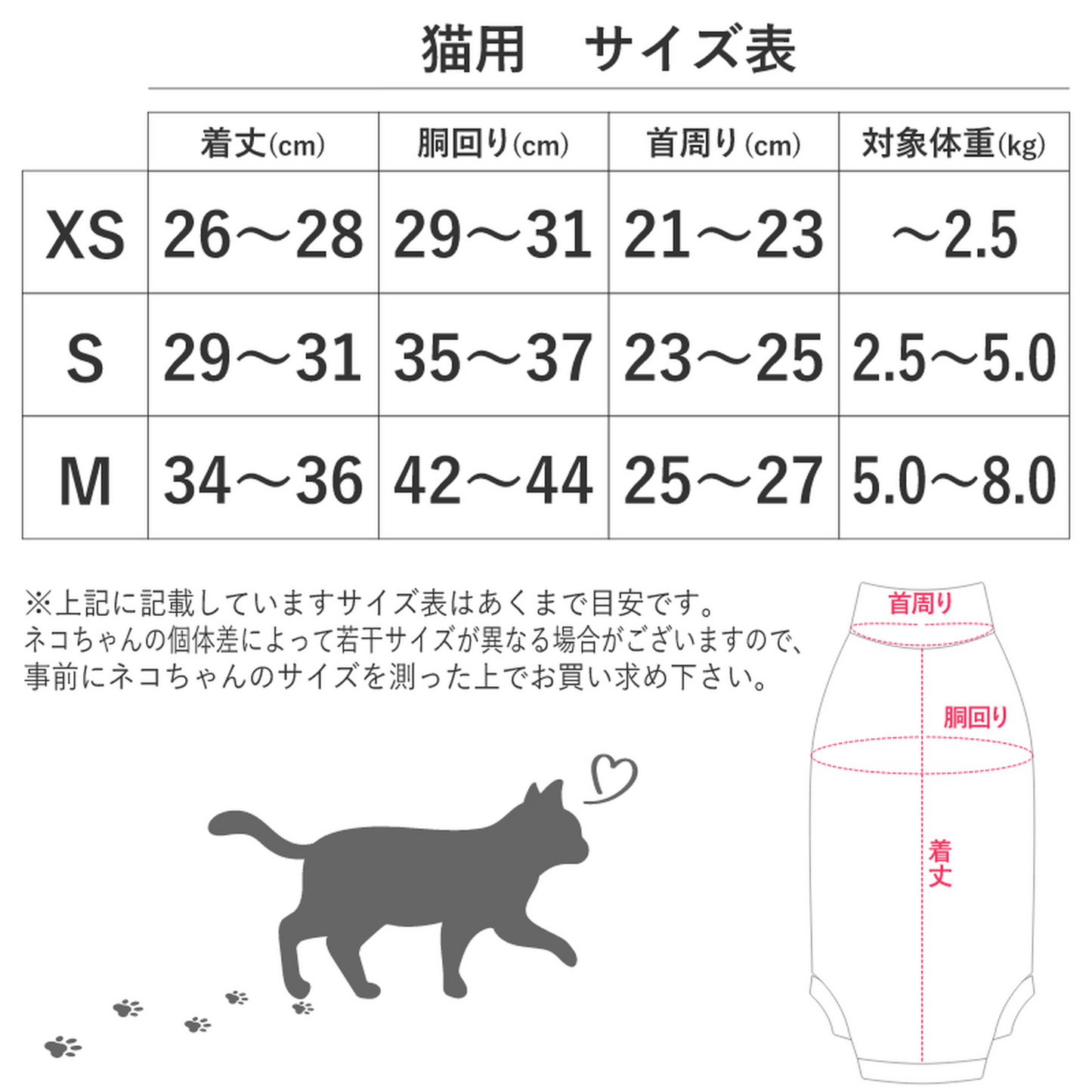 猫用　サイズ表

|  | 着丈(cm) | 胴回り(cm) | 首周り(cm) | 対象体重(kg) |
|---|---|---|---|---|
| XS | 26～28 | 29～31 | 21～23 | ～2.5 |
| S | 29～31 | 35～37 | 23～25 | 2.5～5.0 |
| M | 34～36 | 42～44 | 25～27 | 5.0～8.0 |

※上記に記載していますサイズ表はあくまで目安です。
ネコちゃんの個体差によって若干サイズが異なる場合がございますので、
事前にネコちゃんのサイズを測った上でお買い求め下さい。

首周り

胴回り

着丈