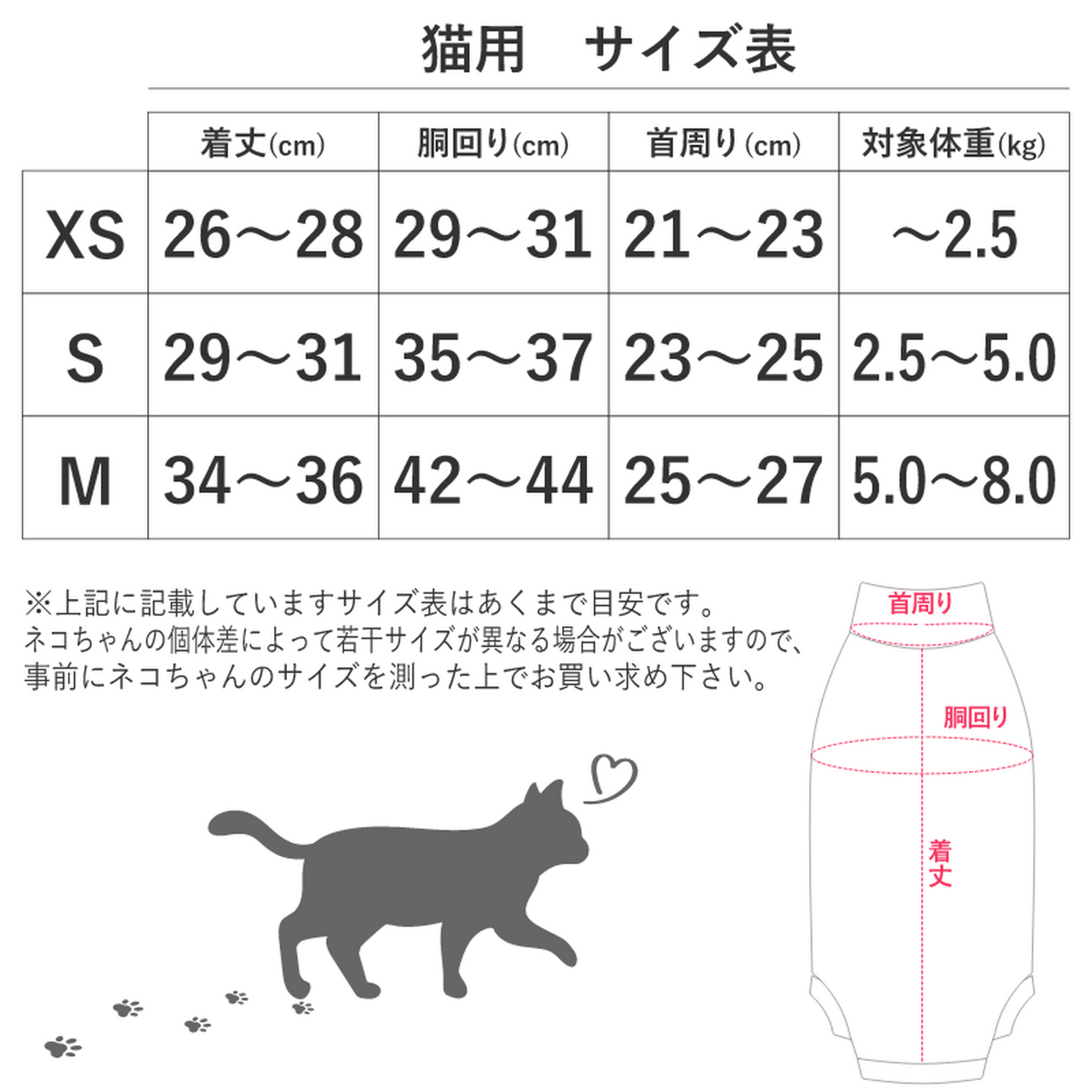 猫用　サイズ表

| | 着丈(cm) | 胴回り(cm) | 首周り(cm) | 対象体重(kg) |
|---|---|---|---|---|
| XS | 26～28 | 29～31 | 21～23 | ～2.5 |
| S | 29～31 | 35～37 | 23～25 | 2.5～5.0 |
| M | 34～36 | 42～44 | 25～27 | 5.0～8.0 |

※上記に記載していますサイズ表はあくまで目安です。
ネコちゃんの個体差によって若干サイズが異なる場合がございますので、
事前にネコちゃんのサイズを測った上でお買い求め下さい。

首周り

胴回り

着丈