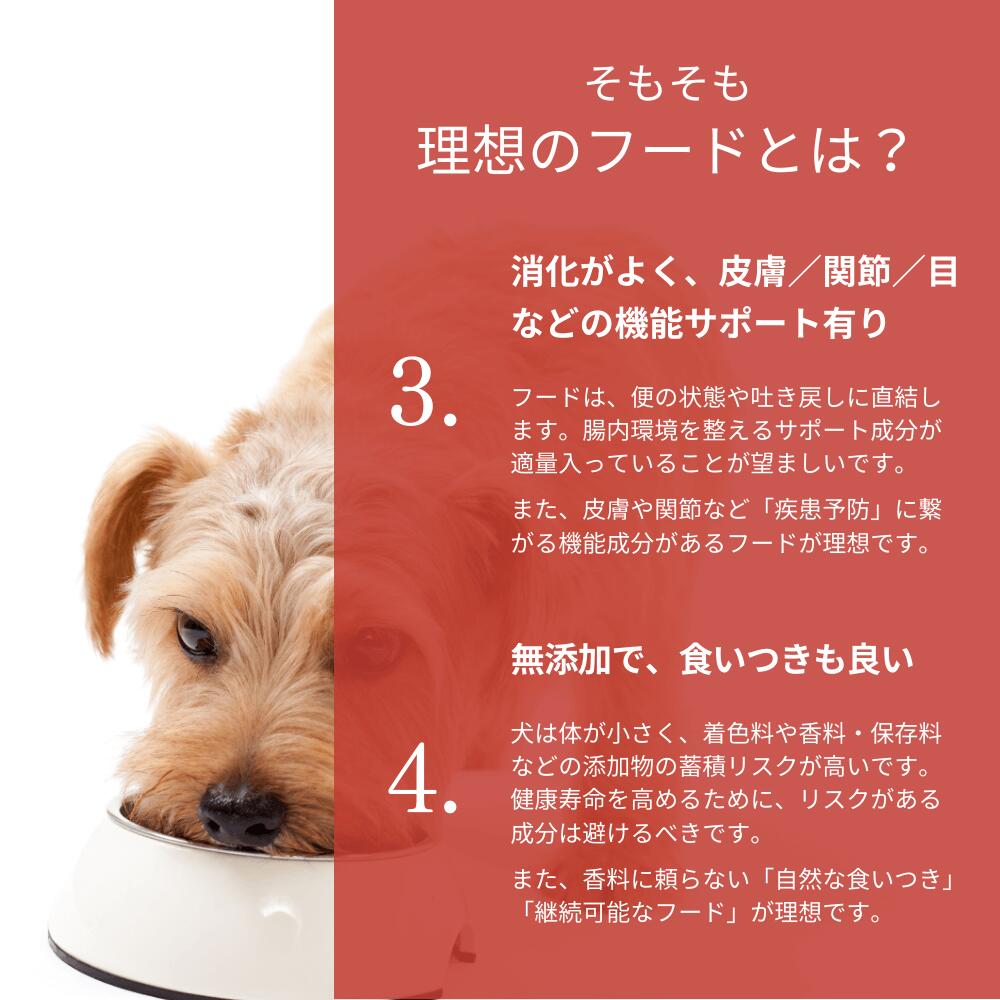 そもそも
理想のフードとは？

3.

消化がよく、皮膚／関節／目などの機能サポート有り

フードは、便の状態や吐き戻しに直結します。腸内環境を整えるサポート成分が適量入っていることが望ましいです。

また、皮膚や関節など「疾患予防」に繋がる機能成分があるフードが理想です。

4.

無添加で、食いつきも良い

犬は体が小さく、着色料や香料・保存料などの添加物の蓄積リスクが高いです。健康寿命を高めるために、リスクがある成分は避けるべきです。

また、香料に頼らない「自然な食いつき」「継続可能なフード」が理想です。