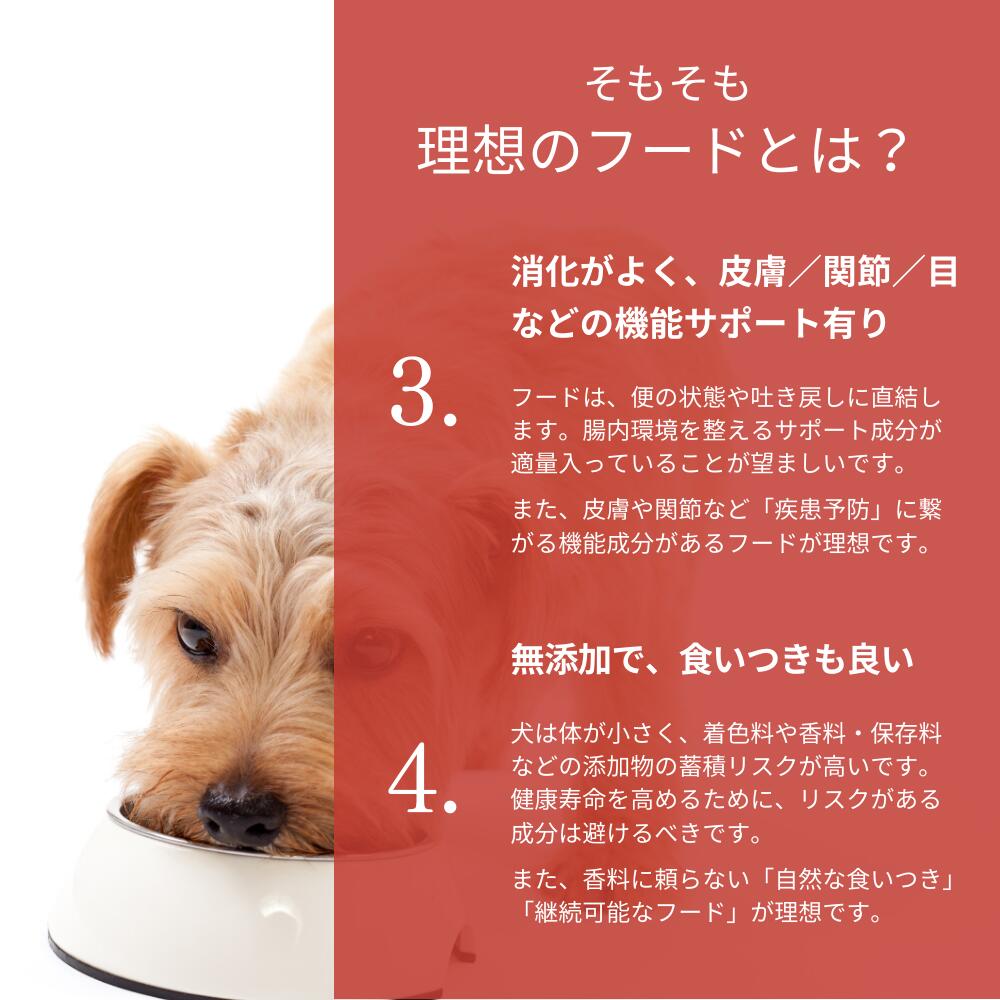 そもそも
理想のフードとは？

3.

消化がよく、皮膚／関節／目などの機能サポート有り

フードは、便の状態や吐き戻しに直結します。腸内環境を整えるサポート成分が適量入っていることが望ましいです。

また、皮膚や関節など「疾患予防」に繋がる機能成分があるフードが理想です。

4.

無添加で、食いつきも良い

犬は体が小さく、着色料や香料・保存料などの添加物の蓄積リスクが高いです。健康寿命を高めるために、リスクがある成分は避けるべきです。

また、香料に頼らない「自然な食いつき」「継続可能なフード」が理想です。