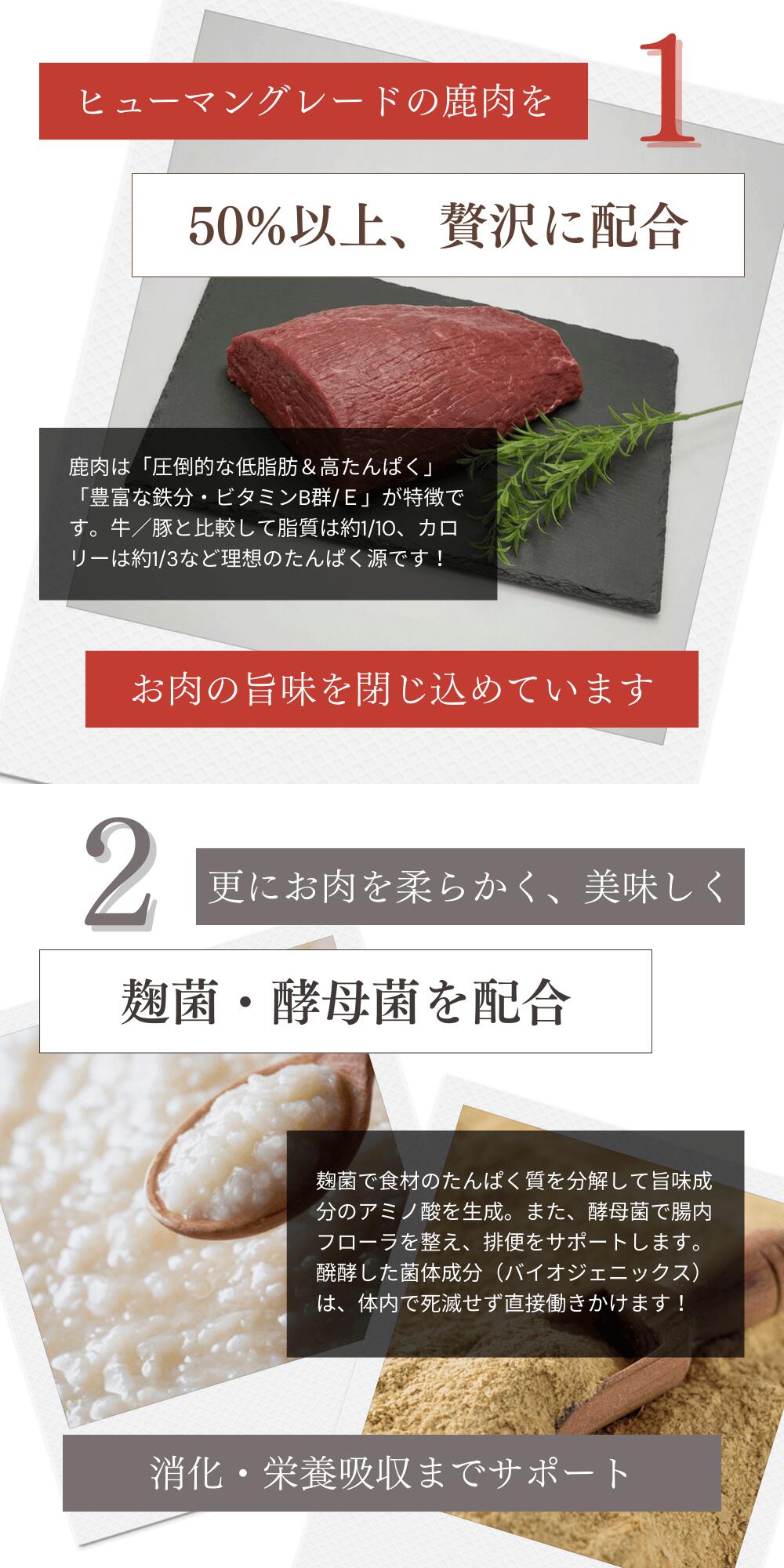 ヒューマングレードの鹿肉を

1

50%以上、贅沢に配合

鹿肉は「圧倒的な低脂肪＆高たんぱく」「豊富な鉄分・ビタミンB群/ E」が特徴です。牛／豚と比較して脂質は約1/10、カロリーは約1/3など理想のたんぱく源です！

お肉の旨味を閉じ込めています

2

更にお肉を柔らかく、美味しく

麹菌・酵母菌を配合

麹菌で食材のたんぱく質を分解して旨味成分のアミノ酸を生成。また、酵母菌で腸内フローラを整え、排便をサポートします。醗酵した菌体成分（バイオジェニックス）は、体内で死滅せず直接働きかけます！

消化・栄養吸収までサポート