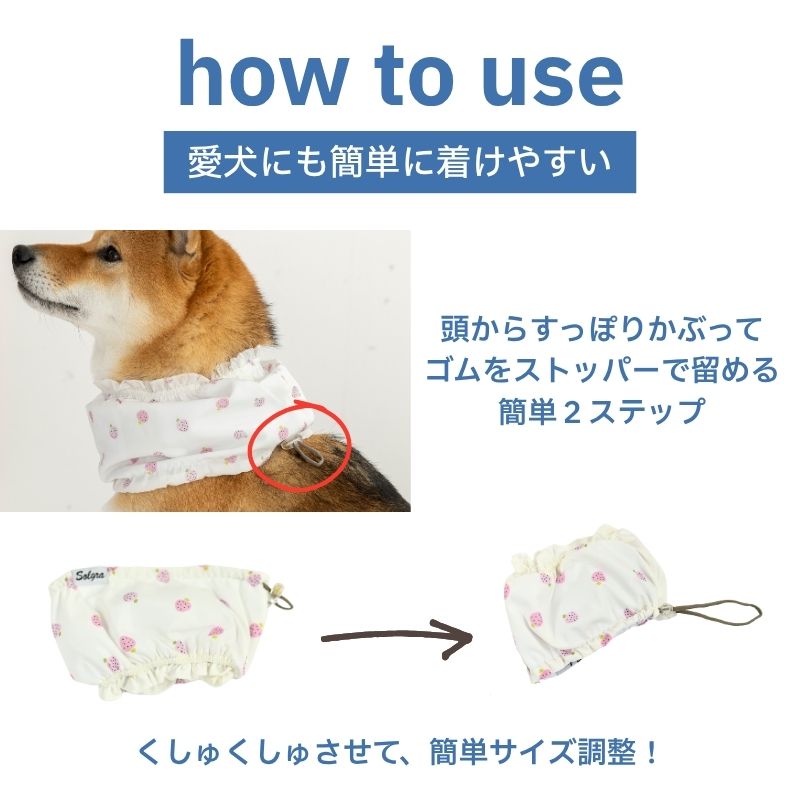 how to use

愛犬にも簡単に着けやすい

頭からすっぽりかぶって
ゴムをストッパーで留める
簡単２ステップ

Solgra

くしゅくしゅさせて、簡単サイズ調整！