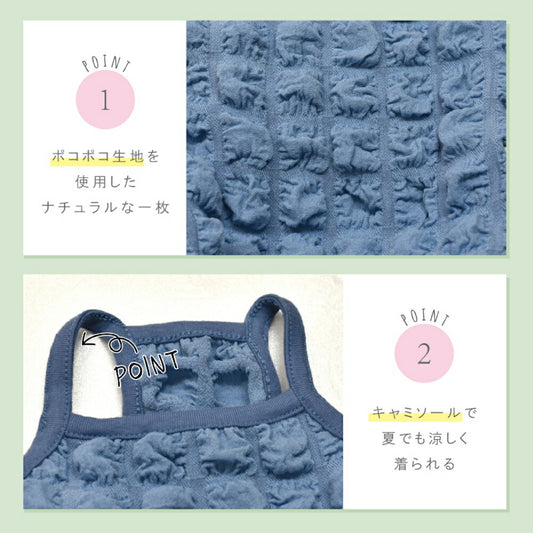 POINT
1

ポコポコ生地を
使用した
ナチュラルな一枚

POINT

POINT
2

キャミソールで
夏でも涼しく
着られる