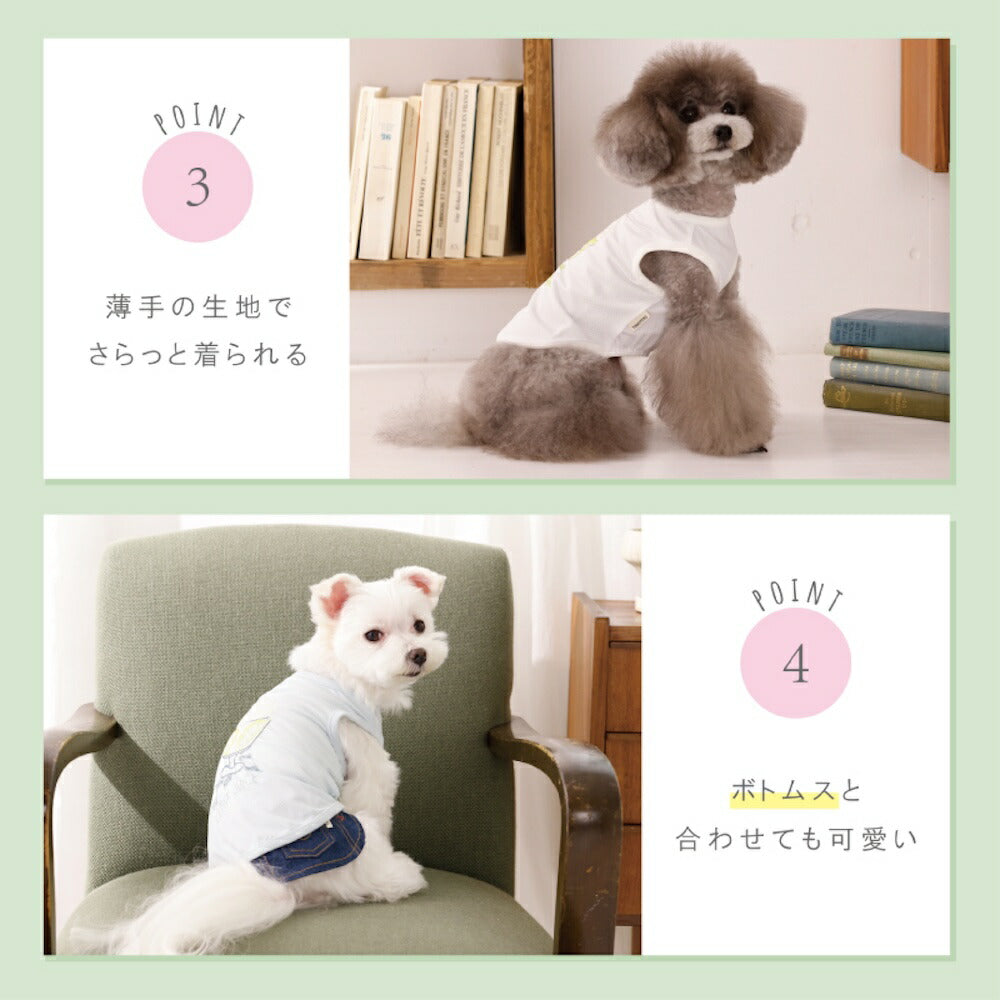 POINT
3

薄手の生地で
さらっと着られる

POINT
4

ボトムスと
合わせても可愛い