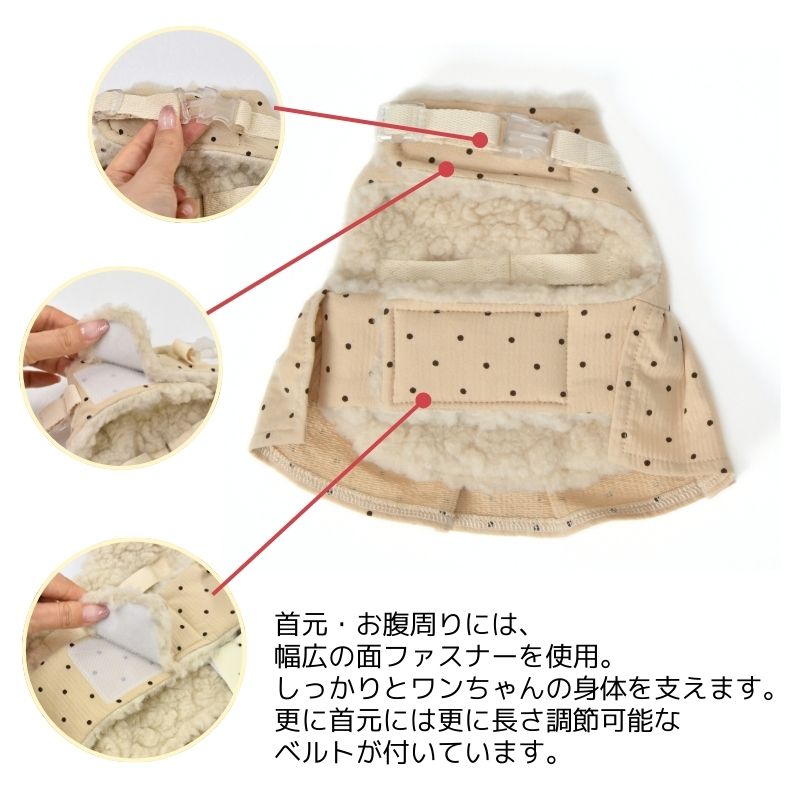 首元・お腹周りには、
幅広の面ファスナーを使用。
しっかりとワンちゃんの身体を支えます。
更に首元には更に長さ調節可能な
ベルトが付いています。