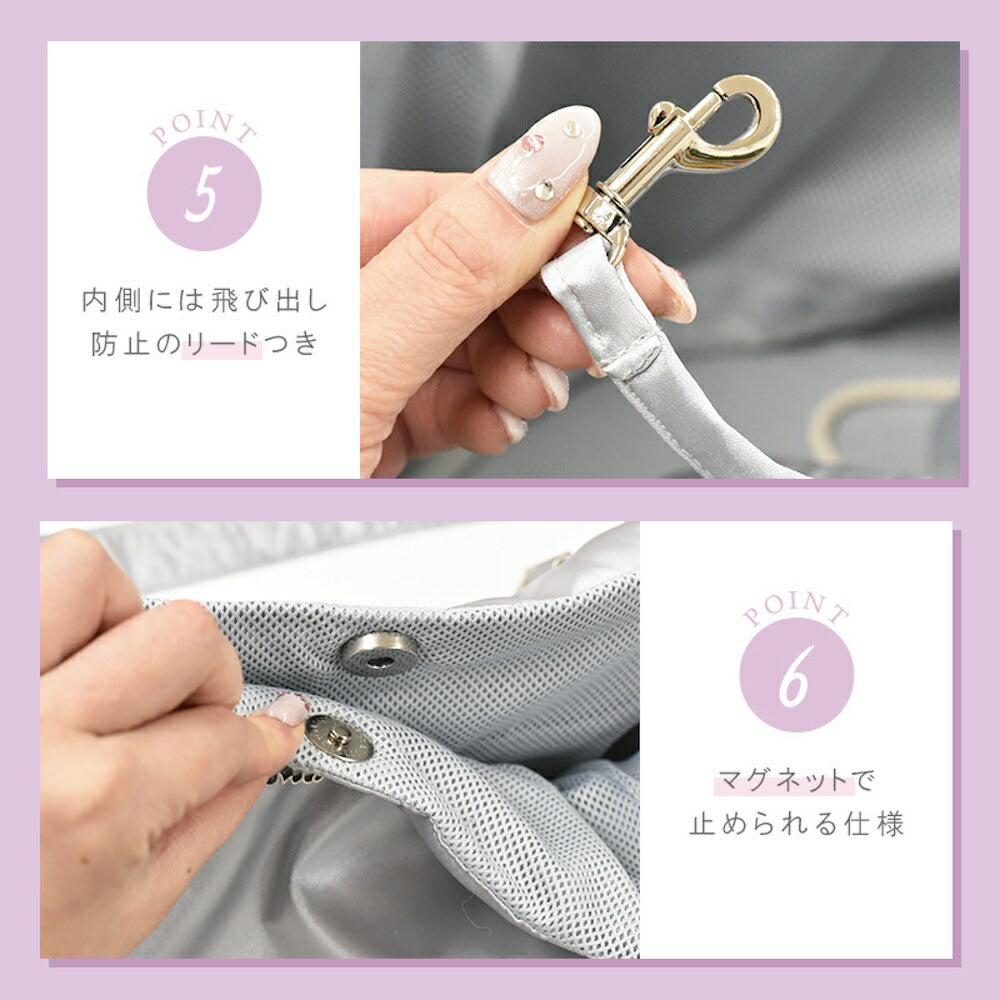 POINT
5
内側には飛び出し
防止のリードつき

POINT
6
マグネットで
止められる仕様