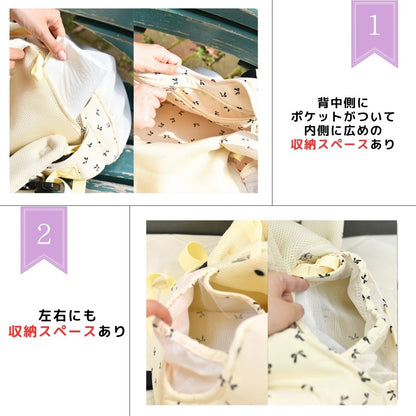 1

背中側に
ポケットがついて
内側に広めの
収納スペースあり

2

左右にも
収納スペースあり